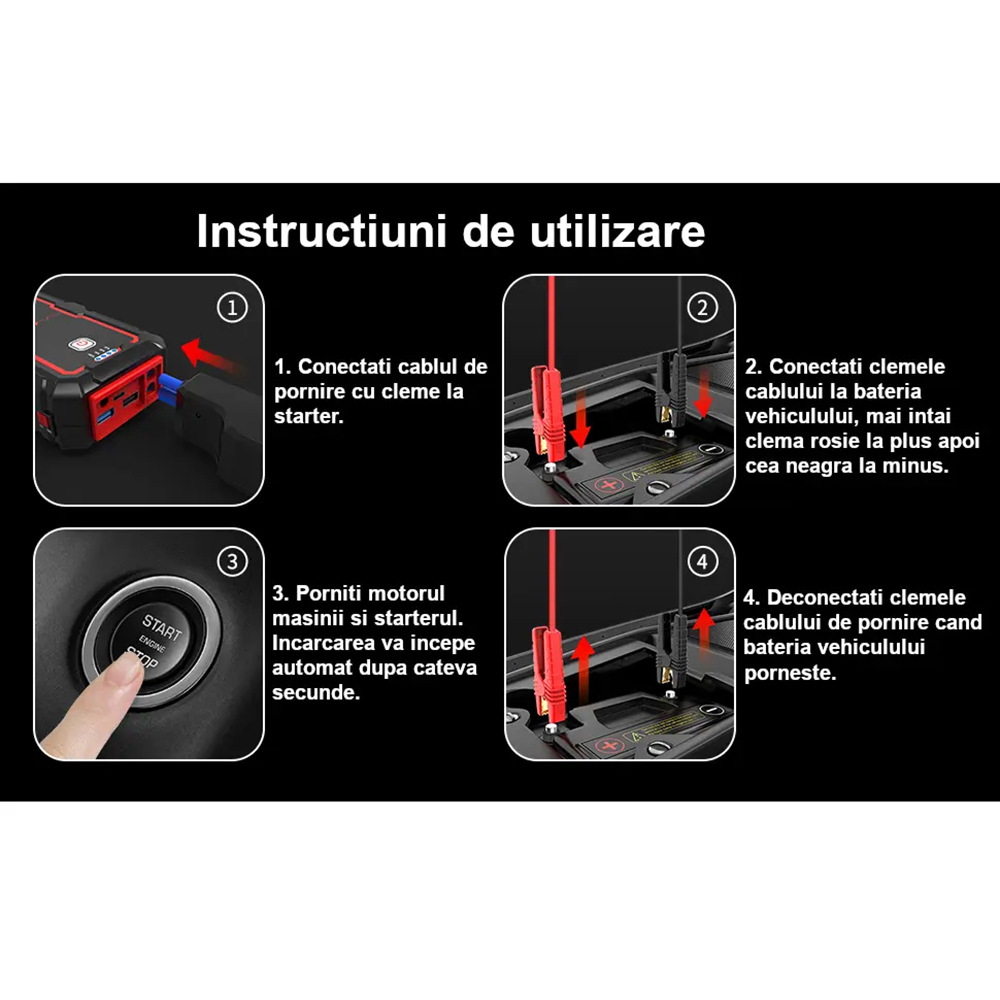 Instructiuni de utilizare

1

1. Conectati cablul de pornire cu cleme la starter.

2

2. Conectati clemele cablului la bateria vehiculului, mai intai clema rosie la plus apoi cea neagra la minus.

3

START
ENGINE
STOP

3. Porniti motorul masinii si starterul. Incarcarea va incepe automat dupa cateva secunde.

4

4. Deconectati clemele cablului de pornire cand bateria vehiculului porneste.