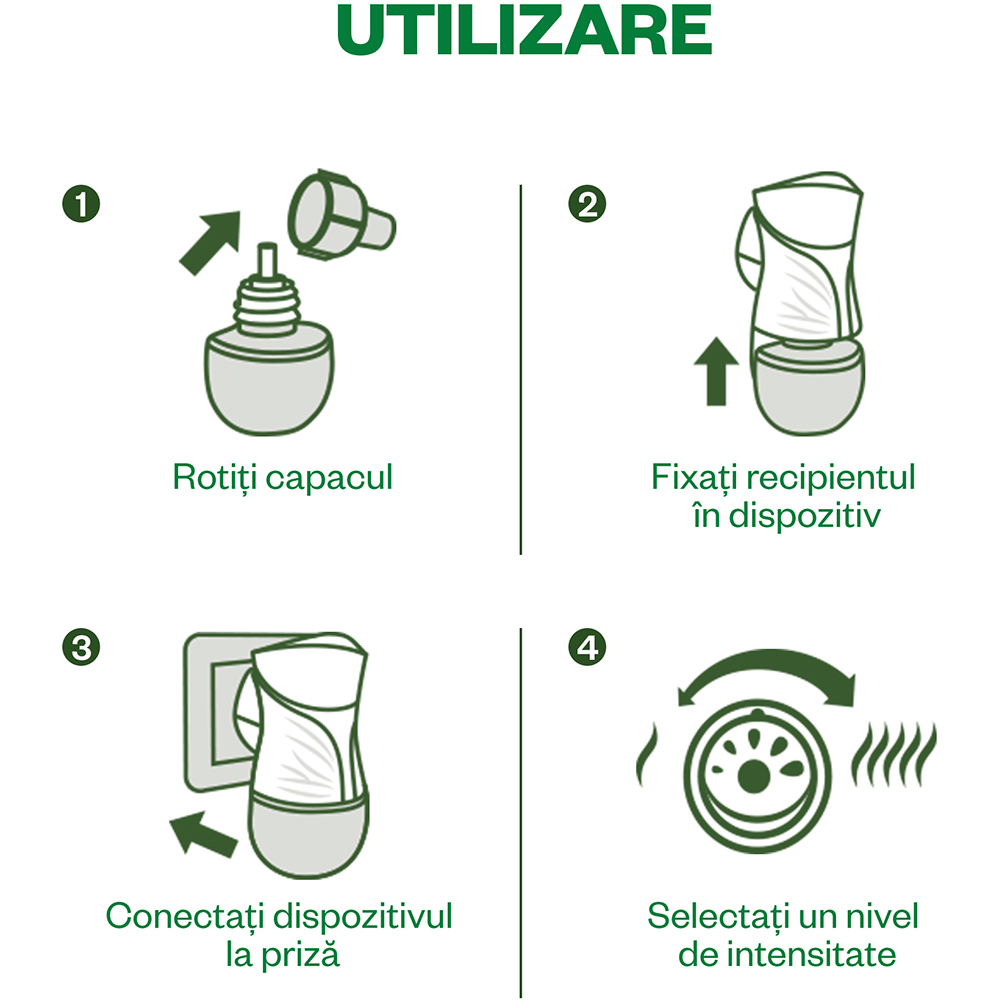 UTILIZARE

1
Rotiți capacul

2
Fixați recipientul în dispozitiv

3
Conectați dispozitivul la priză

4
Selectați un nivel de intensitate