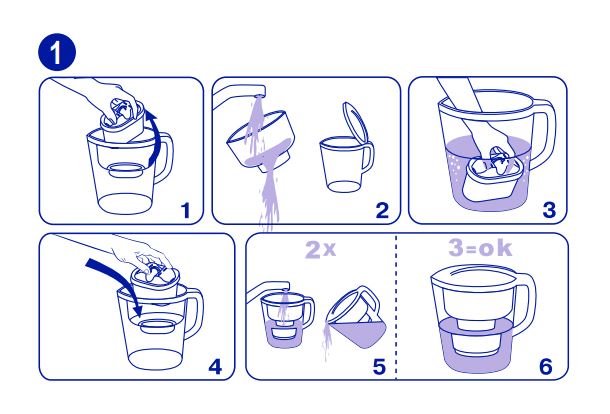 1

1

2

3

4

2x

5

3=ok

6